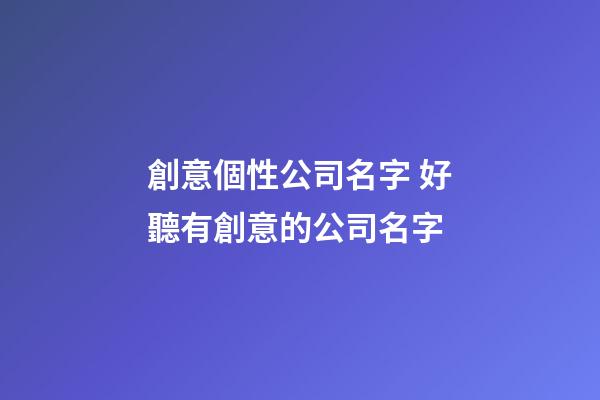 創意個性公司名字 好聽有創意的公司名字